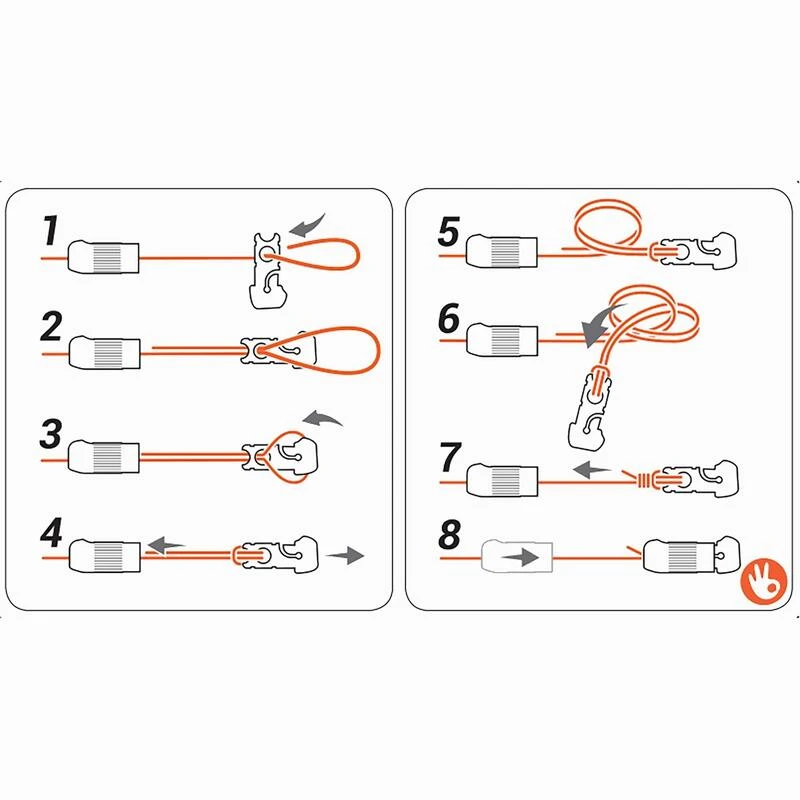 1
2
3
4
5
6
7
8